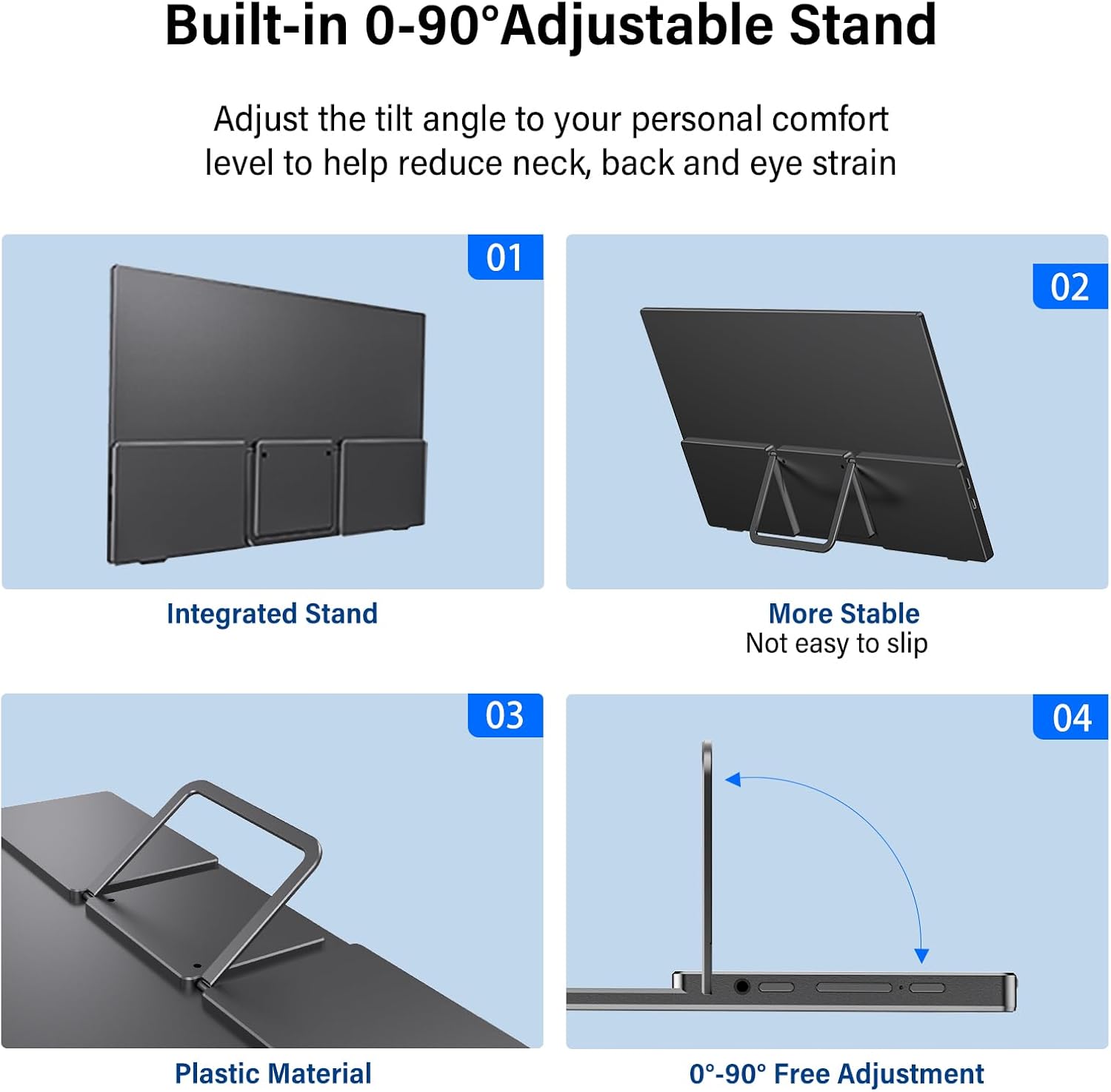 Built-in 0-90°Adjustable Stand

Adjust the tilt angle to your personal comfort level to help reduce neck, back and eye strain

01

Integrated Stand

02

More Stable
Not easy to slip

03

Plastic Material

04

0°-90° Free Adjustment