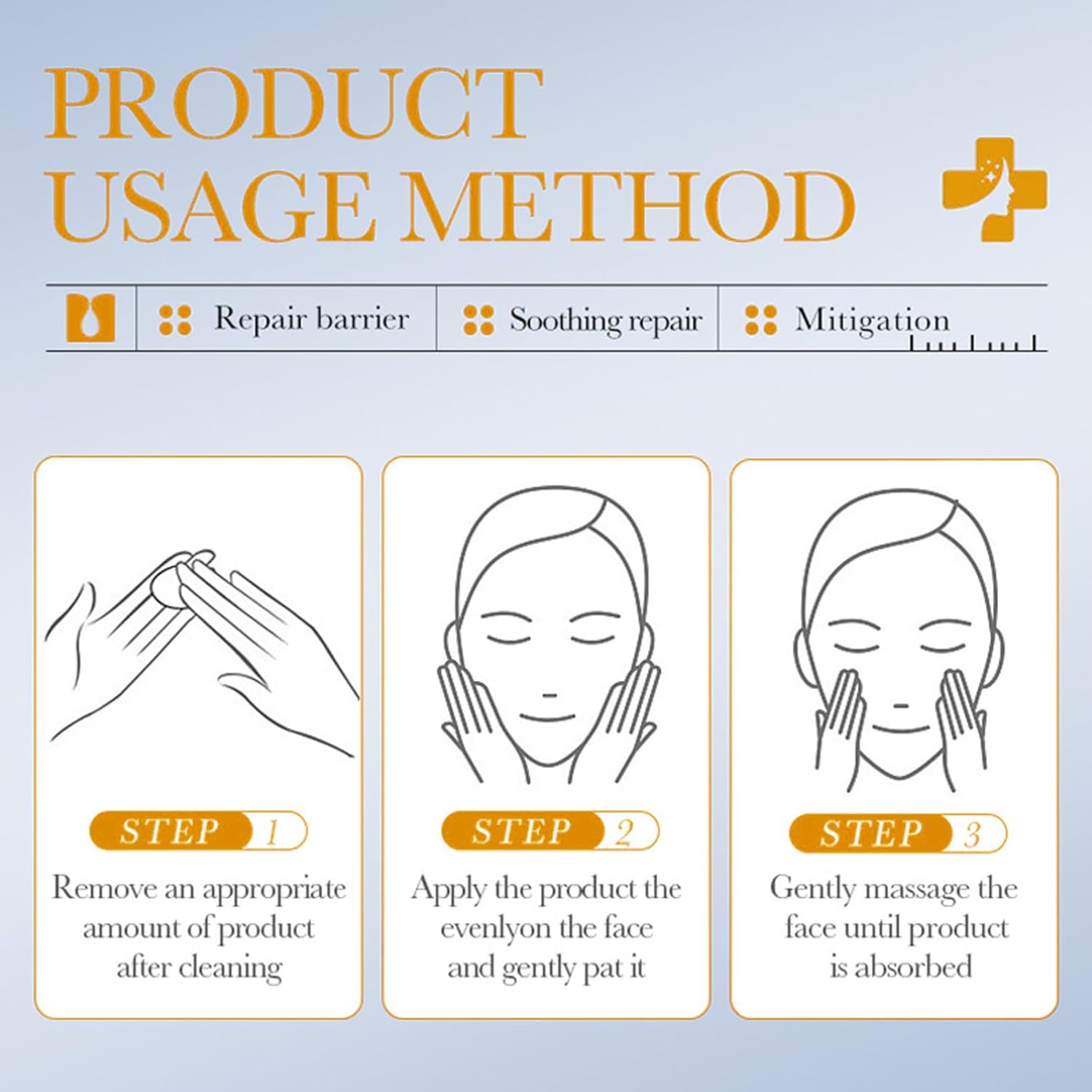 PRODUCT USAGE METHOD

Repair barrier
Soothing repair
Mitigation

STEP 1
Remove an appropriate amount of product after cleaning

STEP 2
Apply the product the evenlyon the face and gently pat it

STEP 3
Gently massage the face until product is absorbed