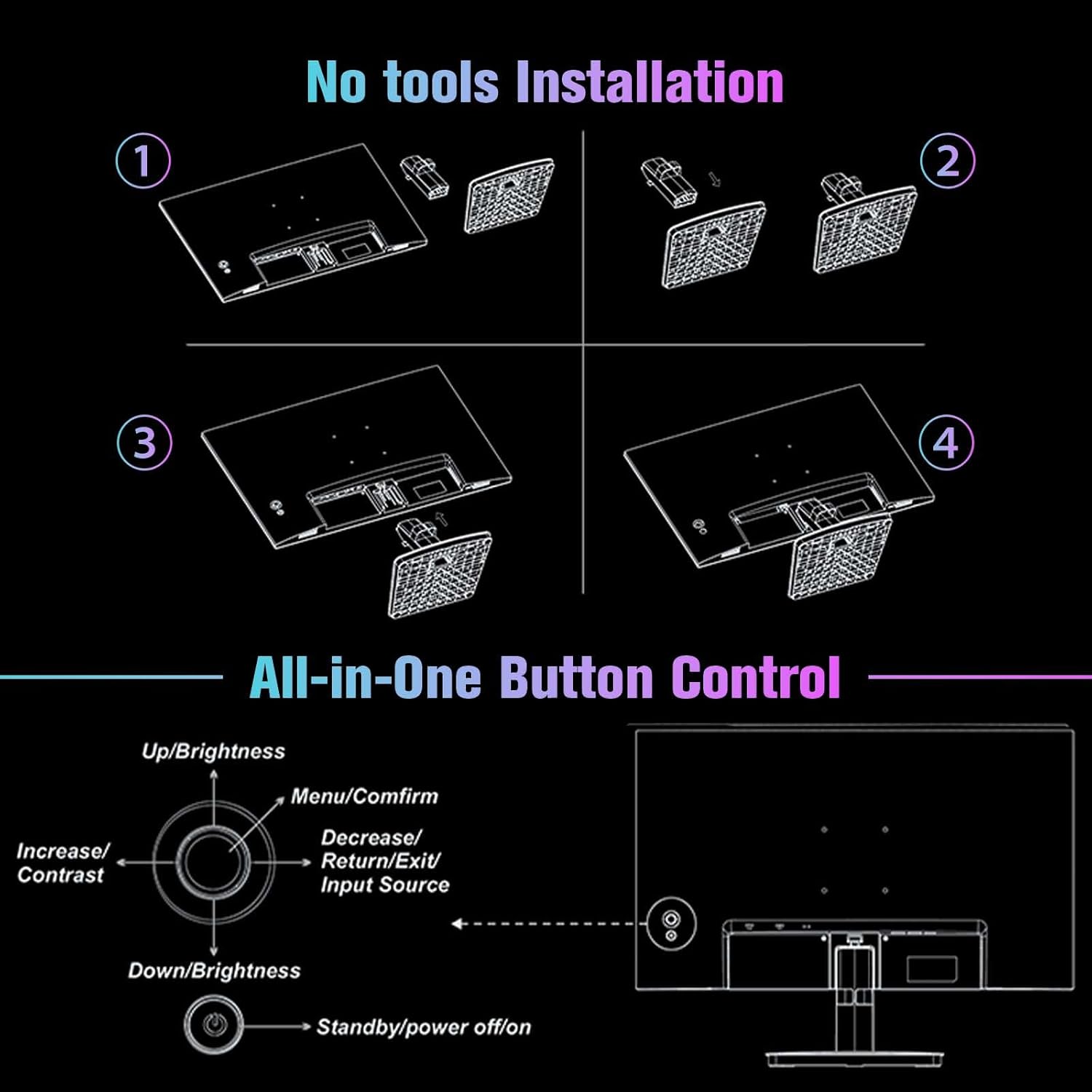 No tools Installation

1

2

3

4

All-in-One Button Control

Up/Brightness

Menu/Comfirm

Increase/
Contrast

Decrease/
Return/Exit/
Input Source

Down/Brightness

Standby/power off/on