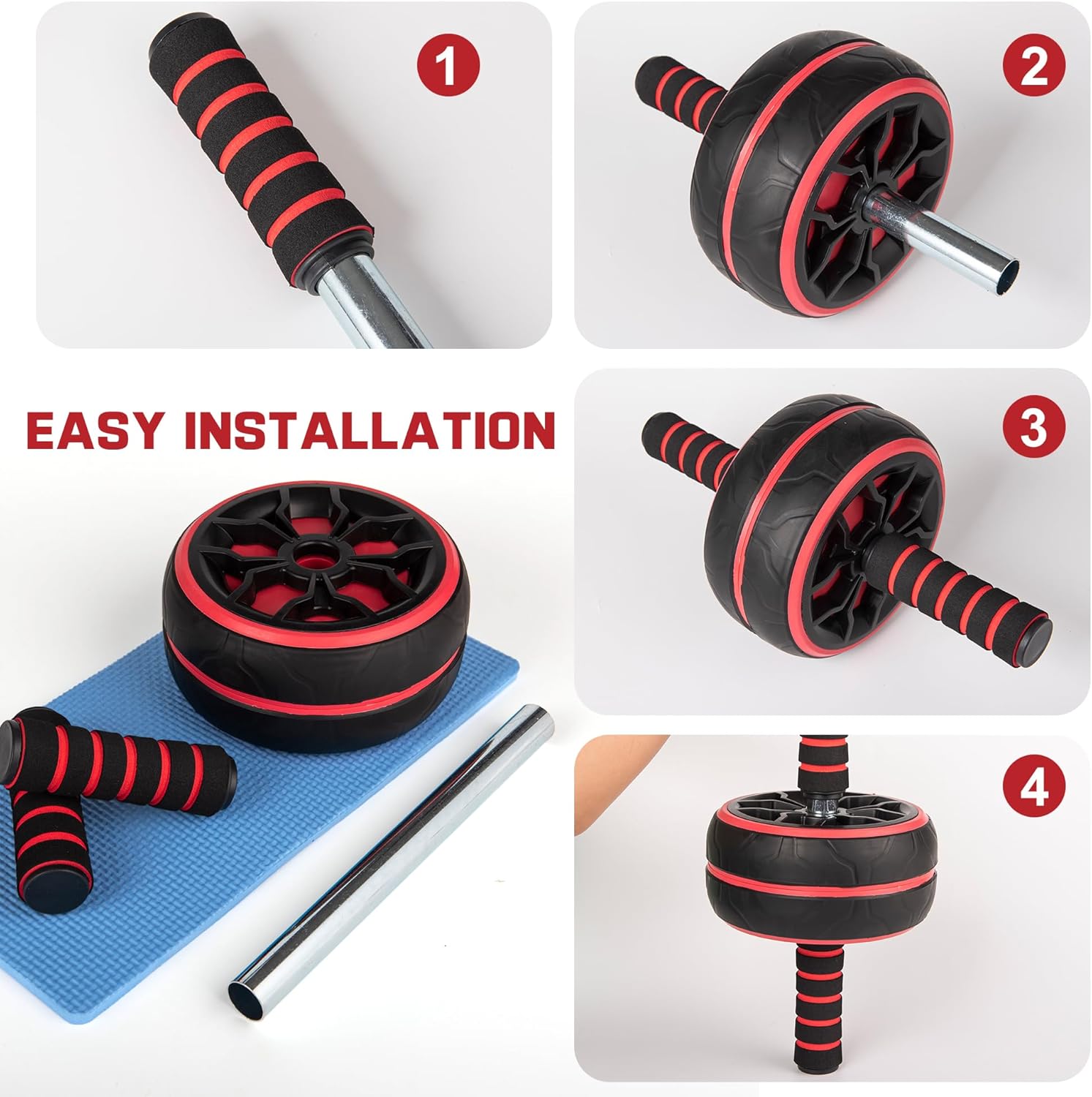 1

2

EASY INSTALLATION

3

4