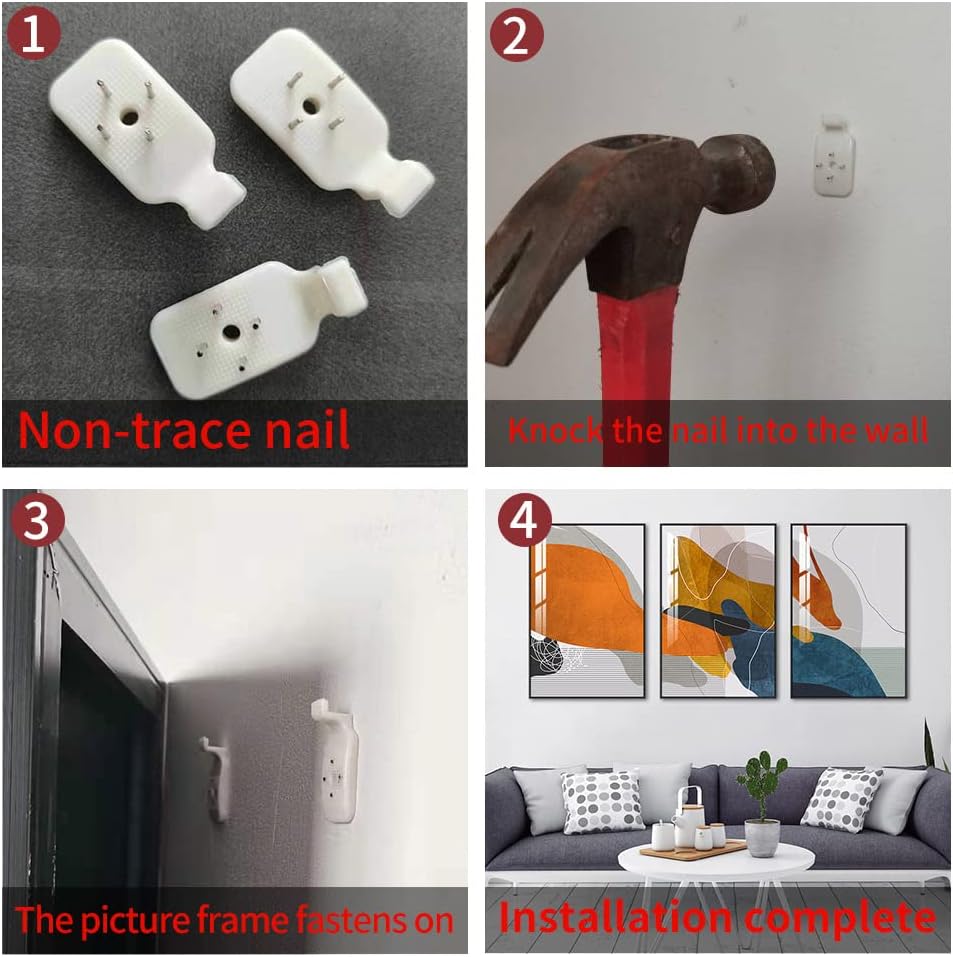 1

Non-trace nail

2

Knock the nail into the wall

3

The picture frame fastens on

4

Installation complete